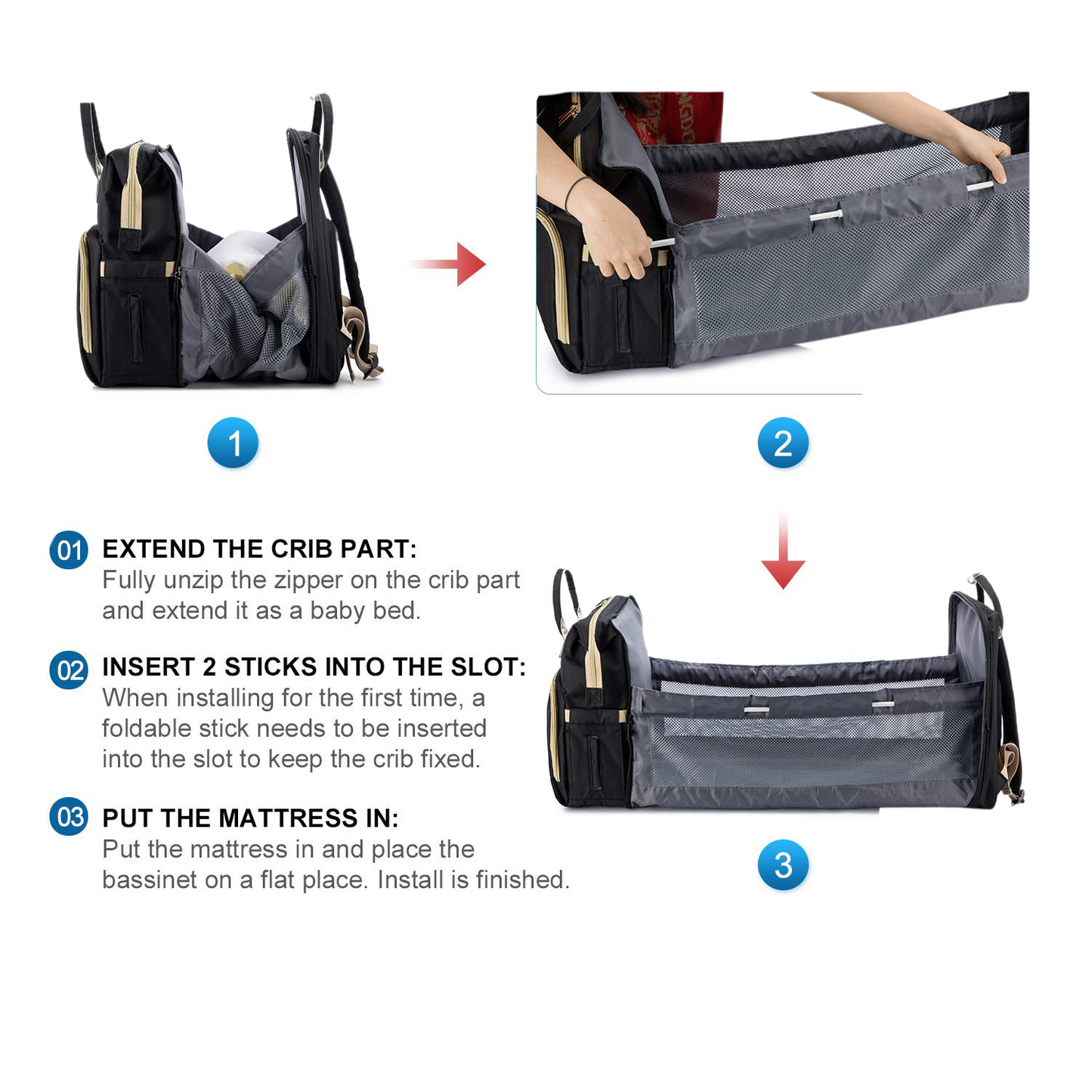 1

2

01 EXTEND THE CRIB PART:
Fully unzip the zipper on the crib part and extend it as a baby bed.

02 INSERT 2 STICKS INTO THE SLOT:
When installing for the first time, a foldable stick needs to be inserted into the slot to keep the crib fixed.

03 PUT THE MATTRESS IN:
Put the mattress in and place the bassinet on a flat place. Install is finished.

3